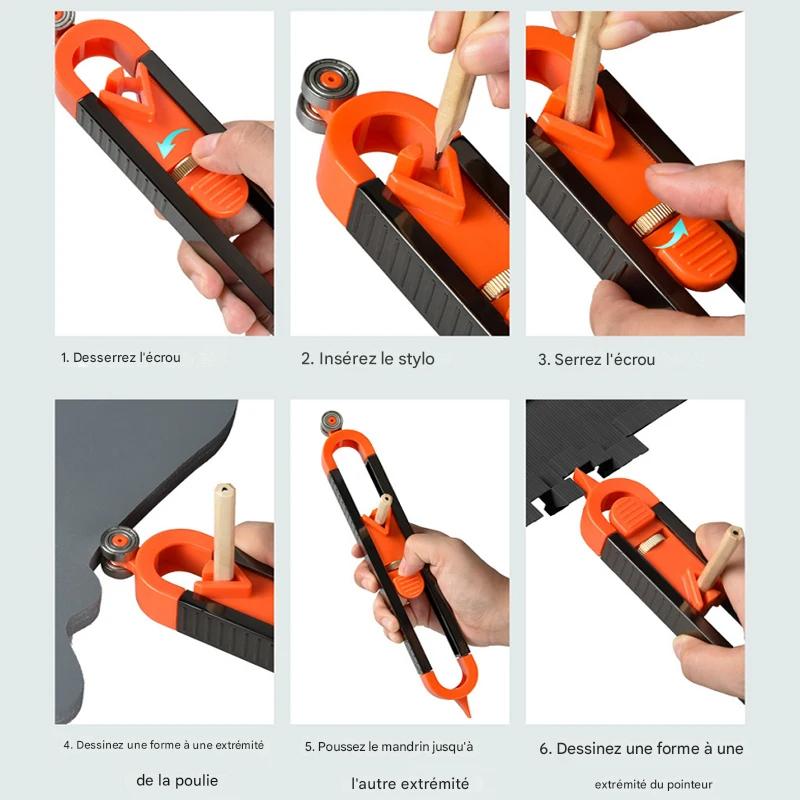 1. Desserrez l'écrou

2. Insérez le stylo

3. Serrez l'écrou

4. Dessinez une forme à une extrémité de la poulie

5. Poussez le mandrin jusqu'à l'autre extrémité

6. Dessinez une forme à une extrémité du pointeur