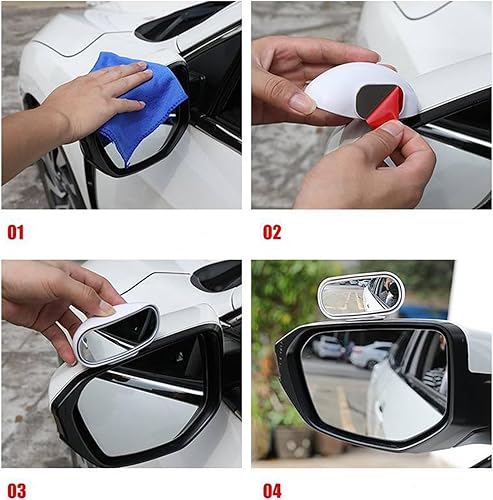 01

02

03

04