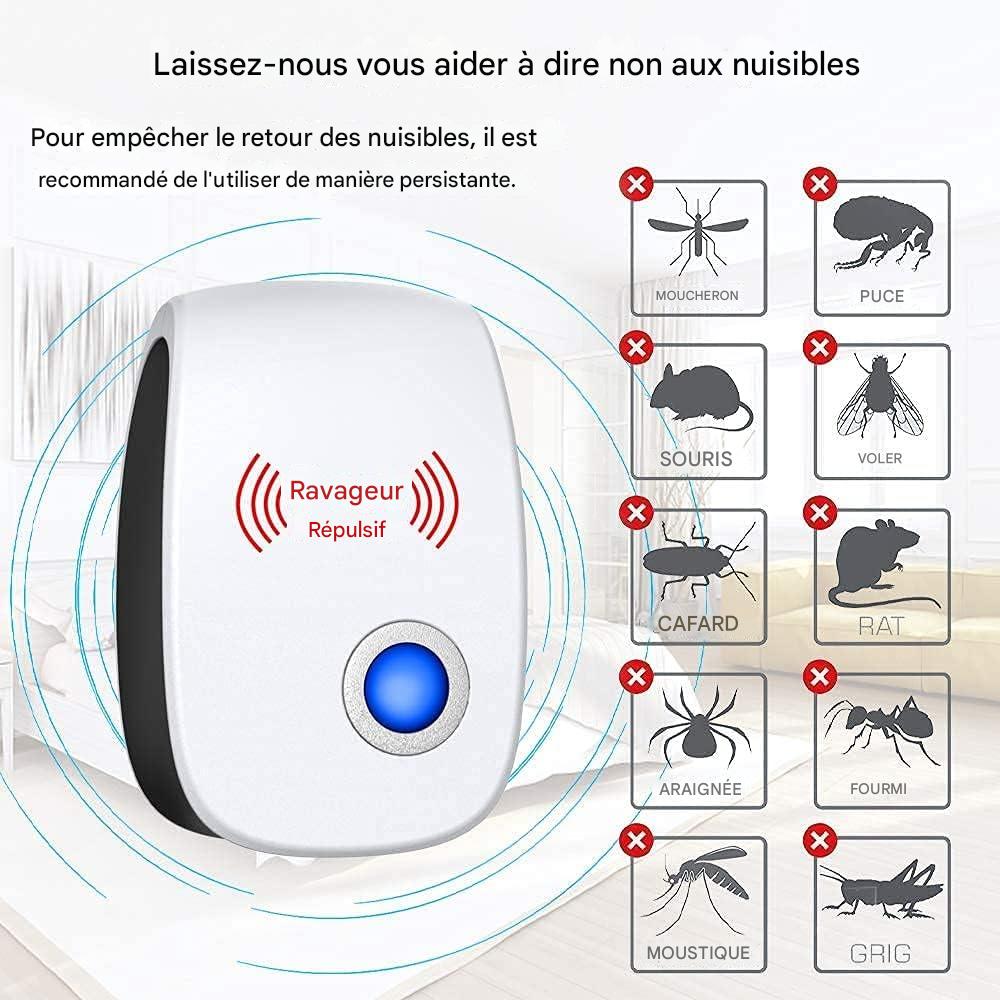 Laissez-nous vous aider à dire non aux nuisibles

Pour empêcher le retour des nuisibles, il est recommandé de l'utiliser de manière persistante.

Ravageur
Répulsif

MOUCHERON
PUCE
SOURIS
VOLER
CAFARD
RAT
ARAIGNÉE
FOURMI
MOUSTIQUE
GRIG