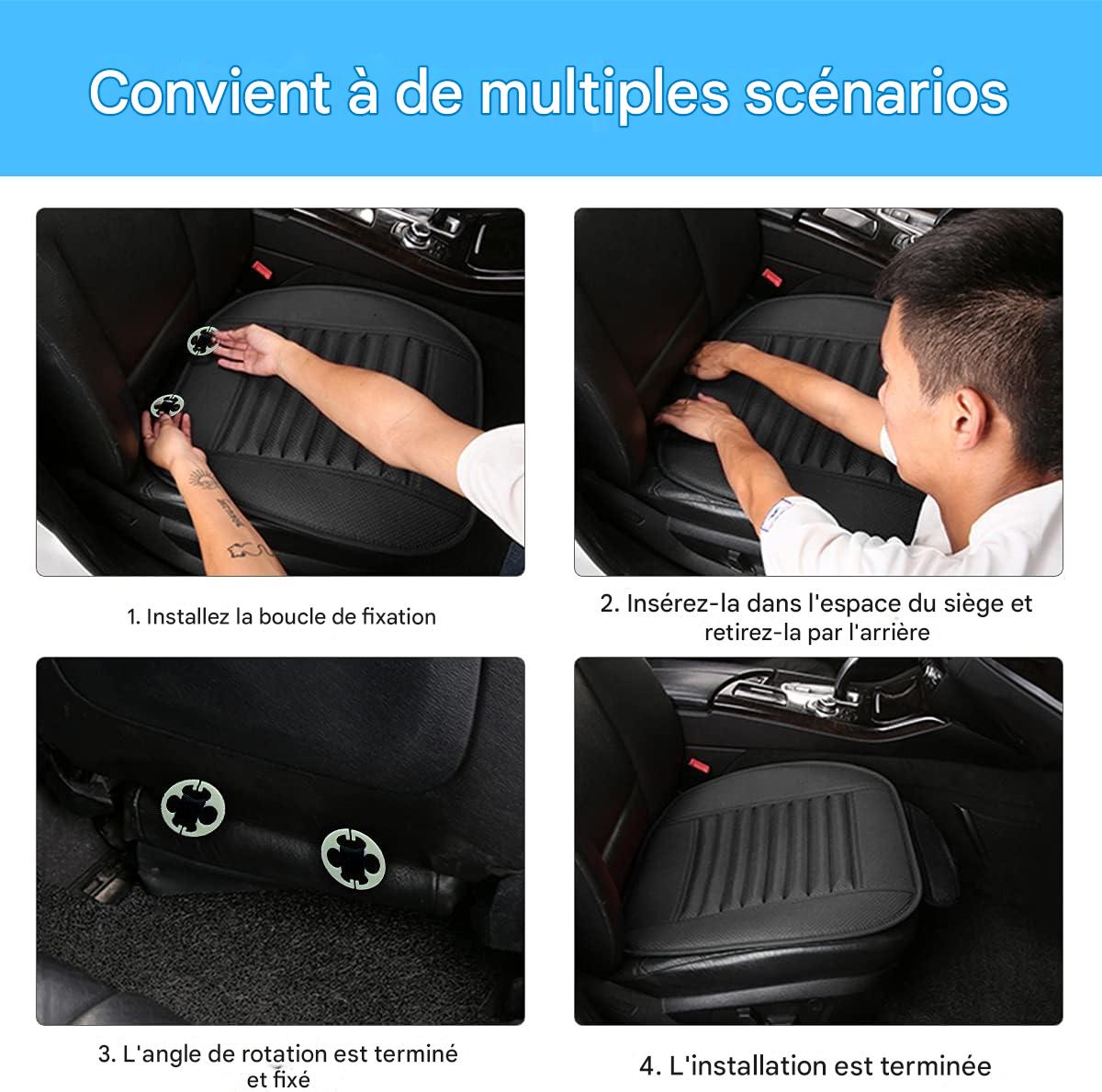 Convient à de multiples scénarios

1. Installez la boucle de fixation

2. Insérez-la dans l'espace du siège et retirez-la par l'arrière

3. L'angle de rotation est terminé et fixé

4. L'installation est terminée