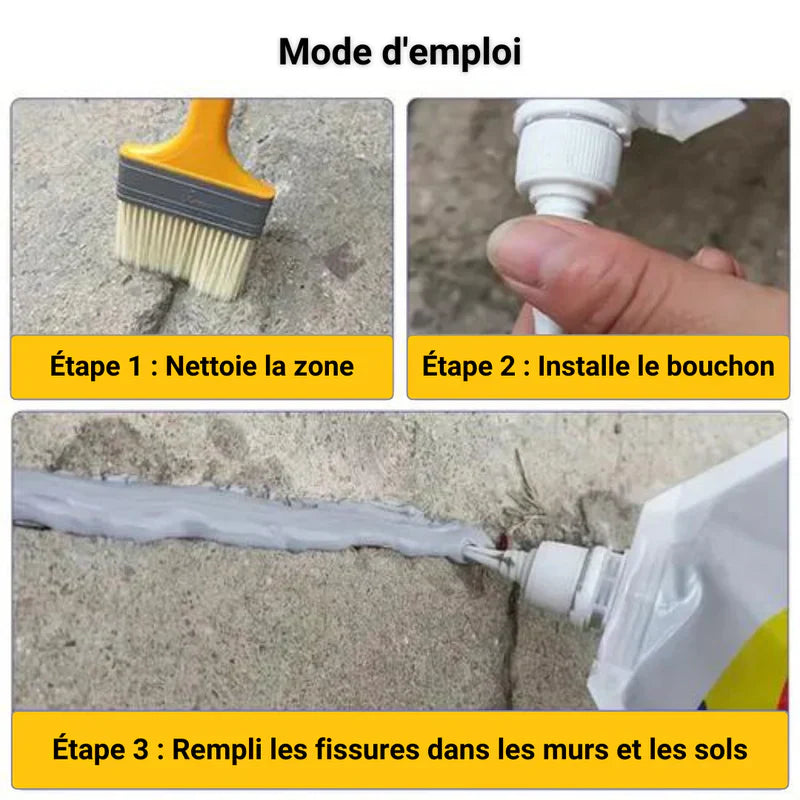 Mode d'emploi

Étape 1 : Nettoie la zone

Étape 2 : Installe le bouchon

Étape 3 : Rempli les fissures dans les murs et les sols