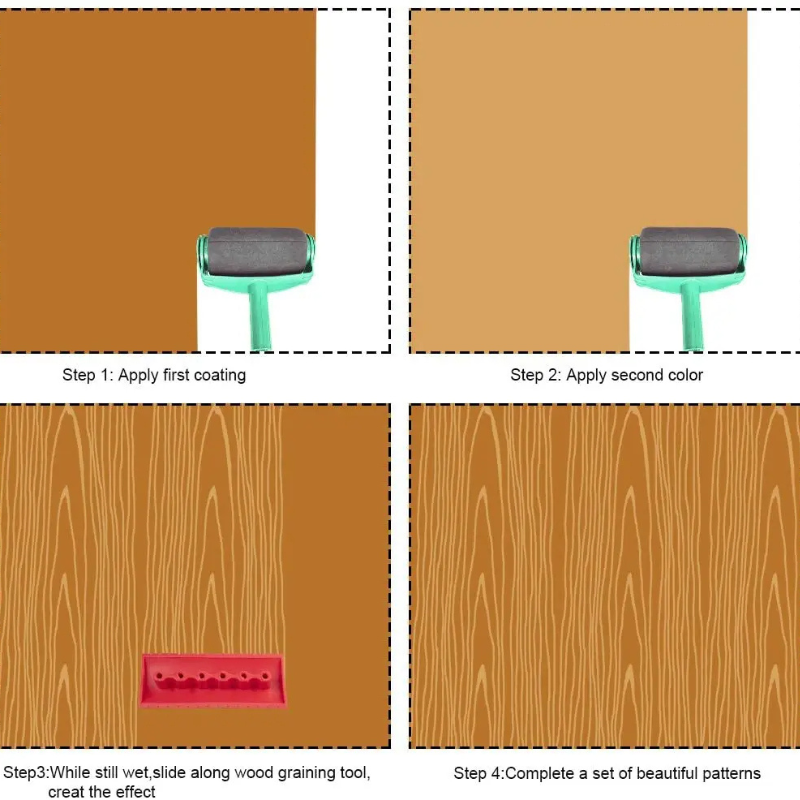 Step 1: Apply first coating

Step 2: Apply second color

Step3:While still wet,slide along wood graining tool, creat the effect

Step 4:Complete a set of beautiful patterns