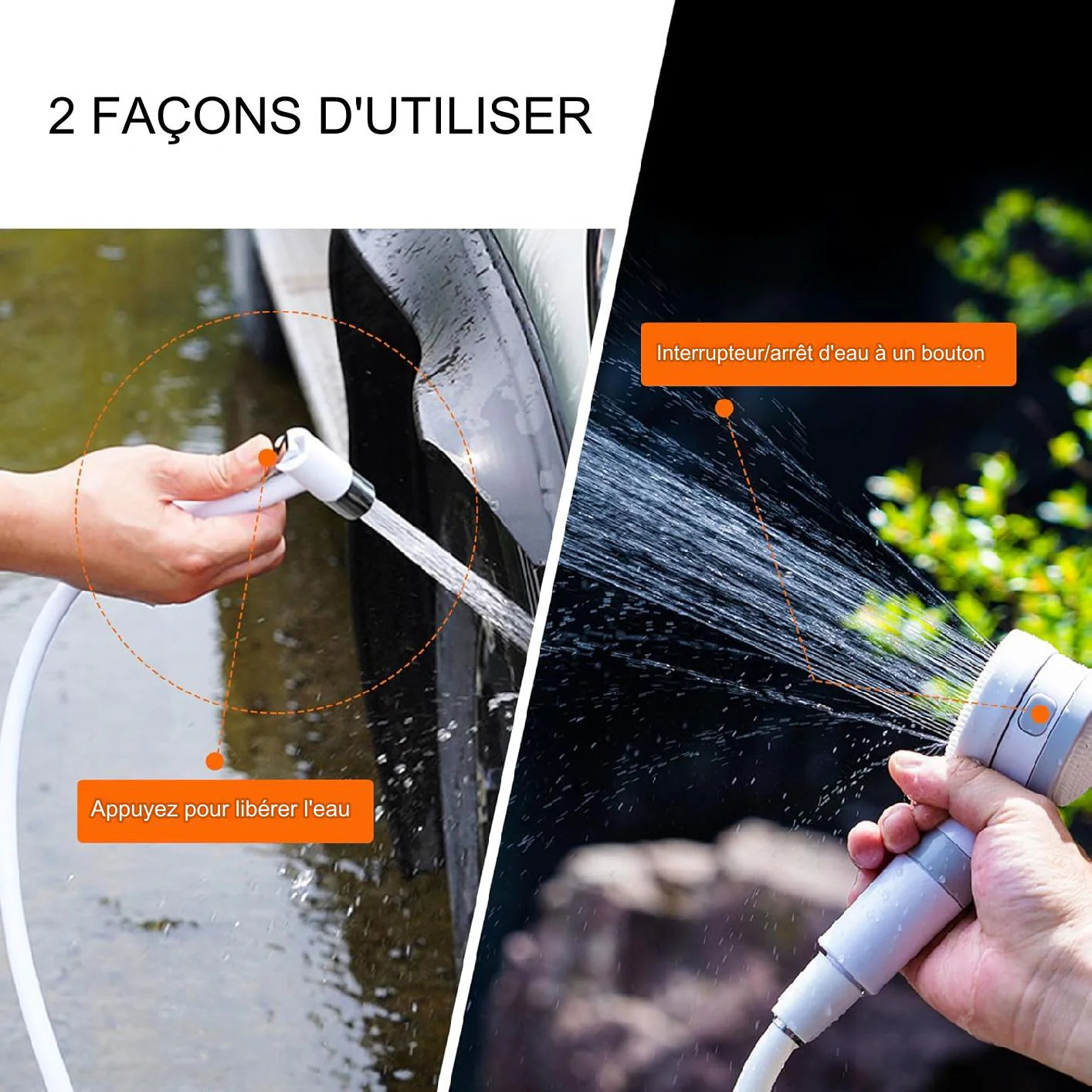 2 FAÇONS D'UTILISER

Interrupteur/arrêt d'eau à un bouton

Appuyez pour libérer l'eau