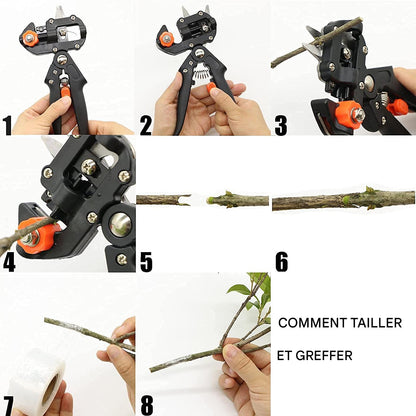 1
2
3
4
5
6
7
8

COMMENT TAILLER

ET GREFFER