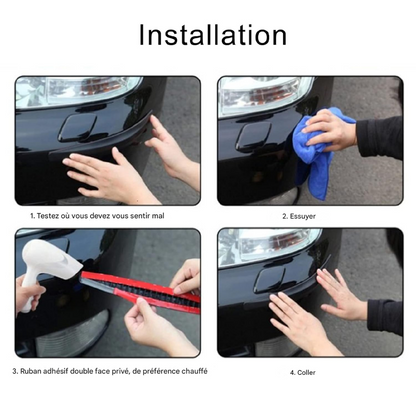 Installation

1. Testez où vous devez vous sentir mal

2. Essuyer

3. Ruban adhésif double face privé, de préférence chauffé

4. Coller